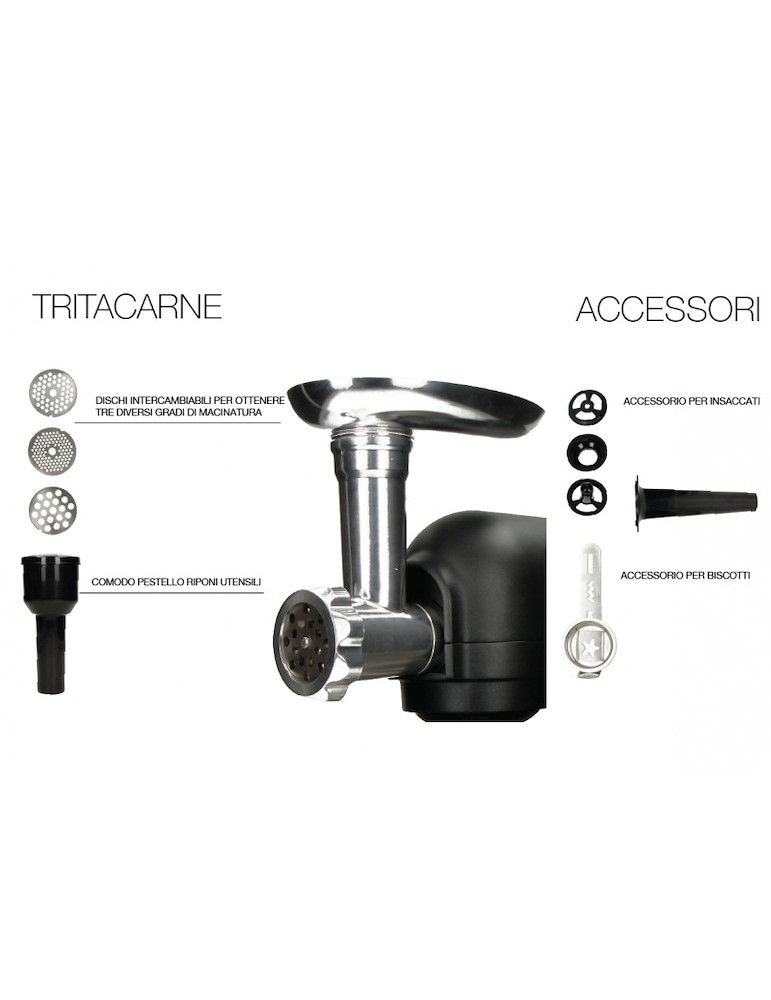 TRITACARNE

DISCHI INTERCAMBIABILI PER OTTENERE TRE DIVERSI GRADI DI MACINATURA

COMODO PESTELLO RIPONI UTENSILI

ACCESSORI

ACCESSORIO PER INSACCATI

ACCESSORIO PER BISCOTTI